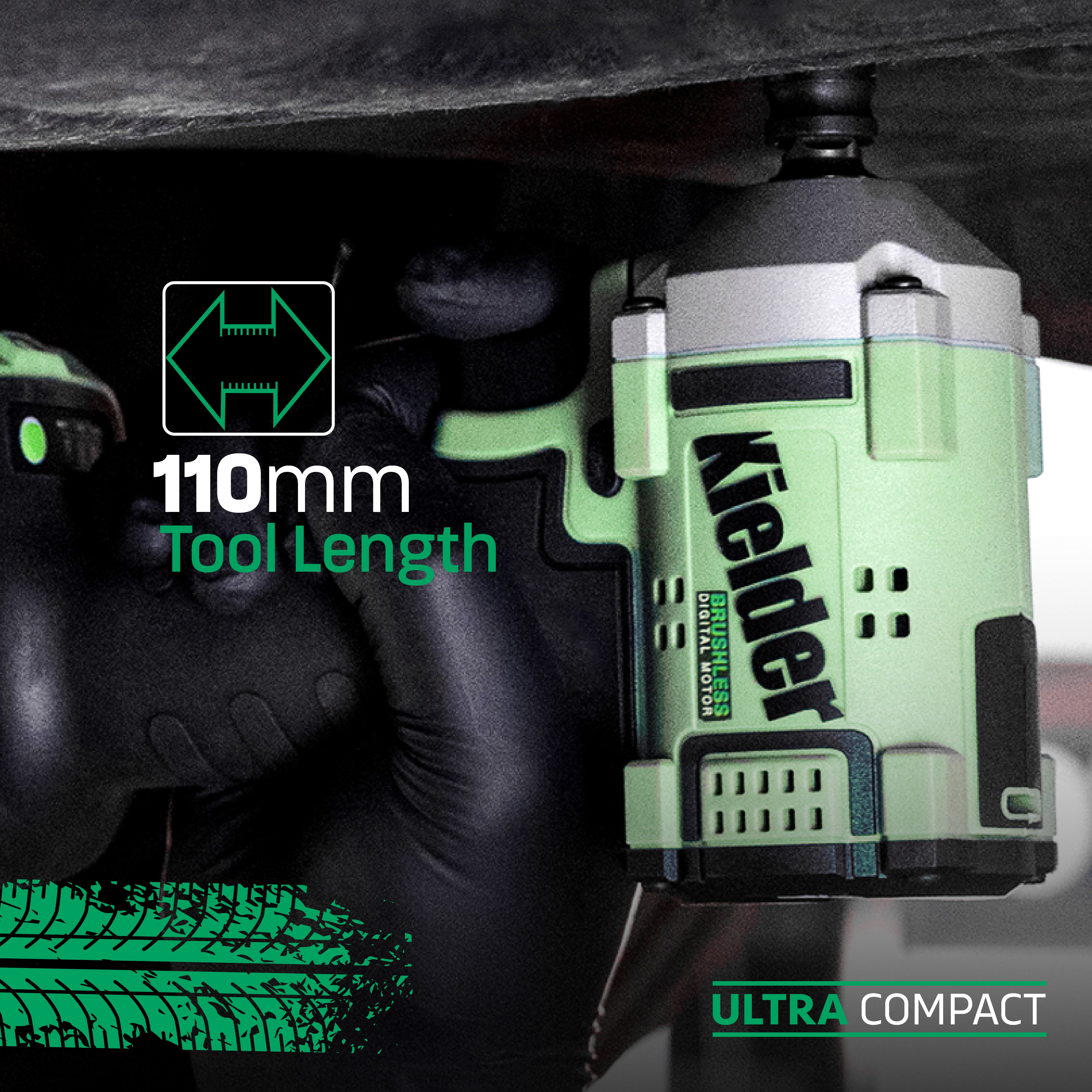 110mm
Tool Length

Kielder
BRUSHLESS
DIGITAL MOTOR

ULTRA COMPACT